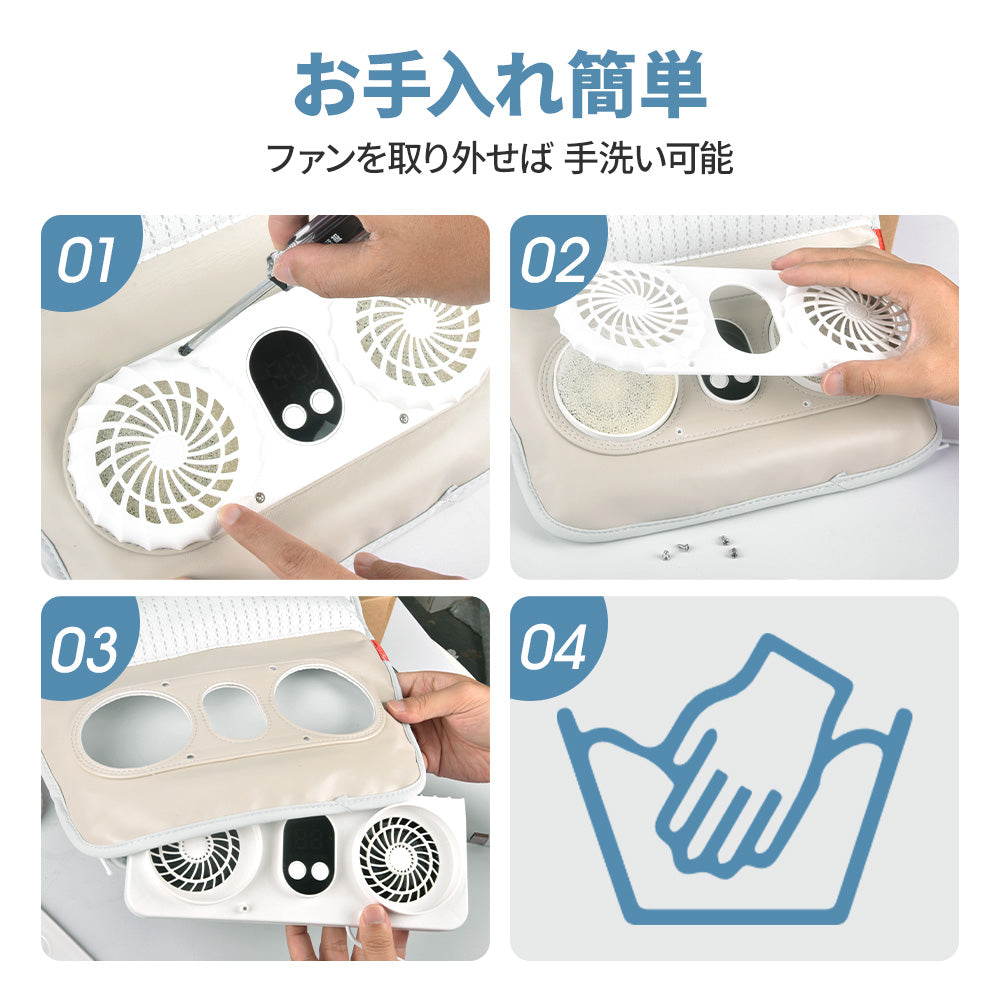 お手入れ簡単

ファンを取り外せば 手洗い可能

01

02

03

04